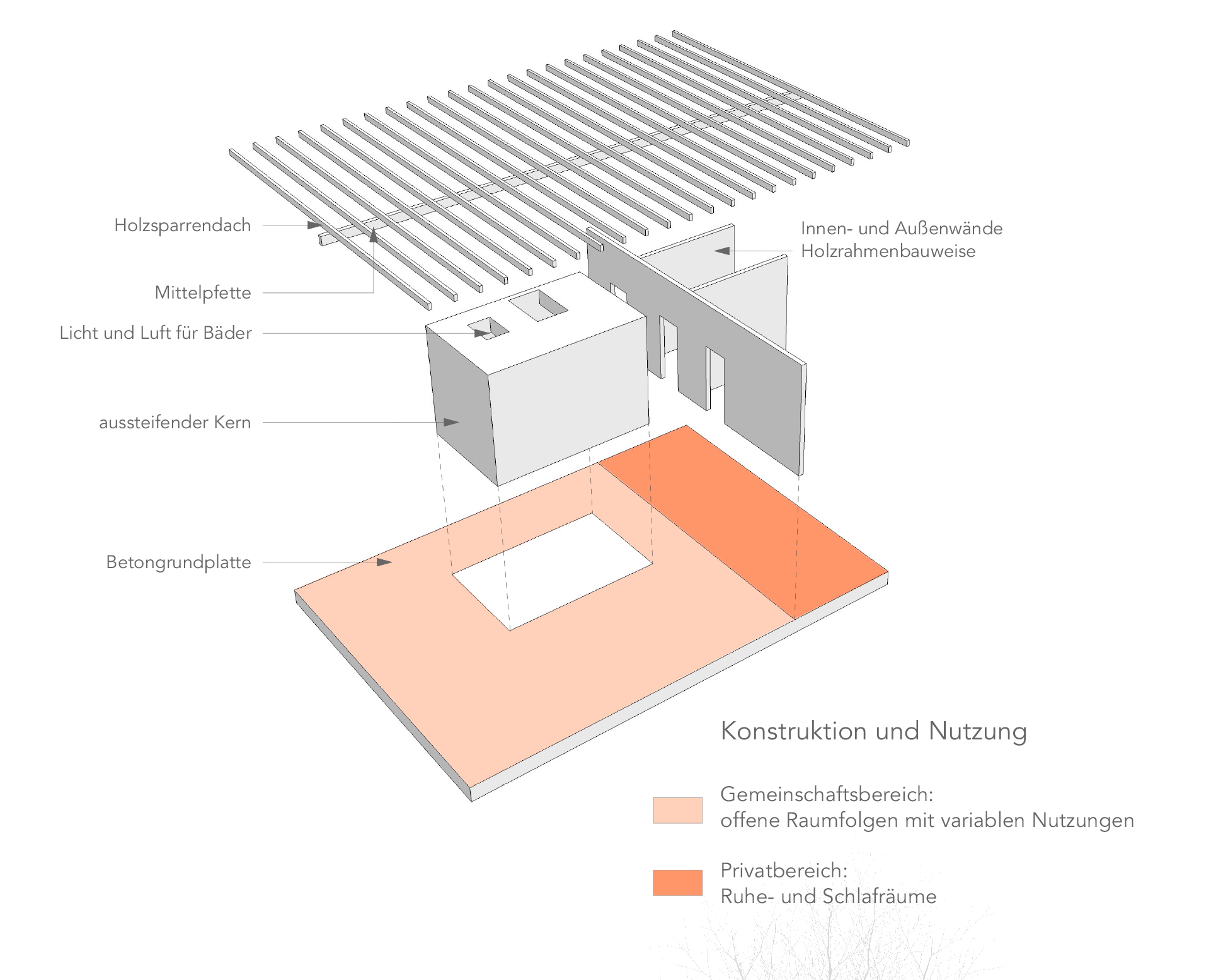 Holzsparrendach

Mittelpfette

Licht und Luft für Bäder

aussteifender Kern

Betongrundplatte

Innen- und Außenwände
Holzrahmenbauweise

Konstruktion und Nutzung

Gemeinschaftsbereich:
offene Raumfolgen mit variablen Nutzungen

Privatbereich:
Ruhe- und Schlafräume